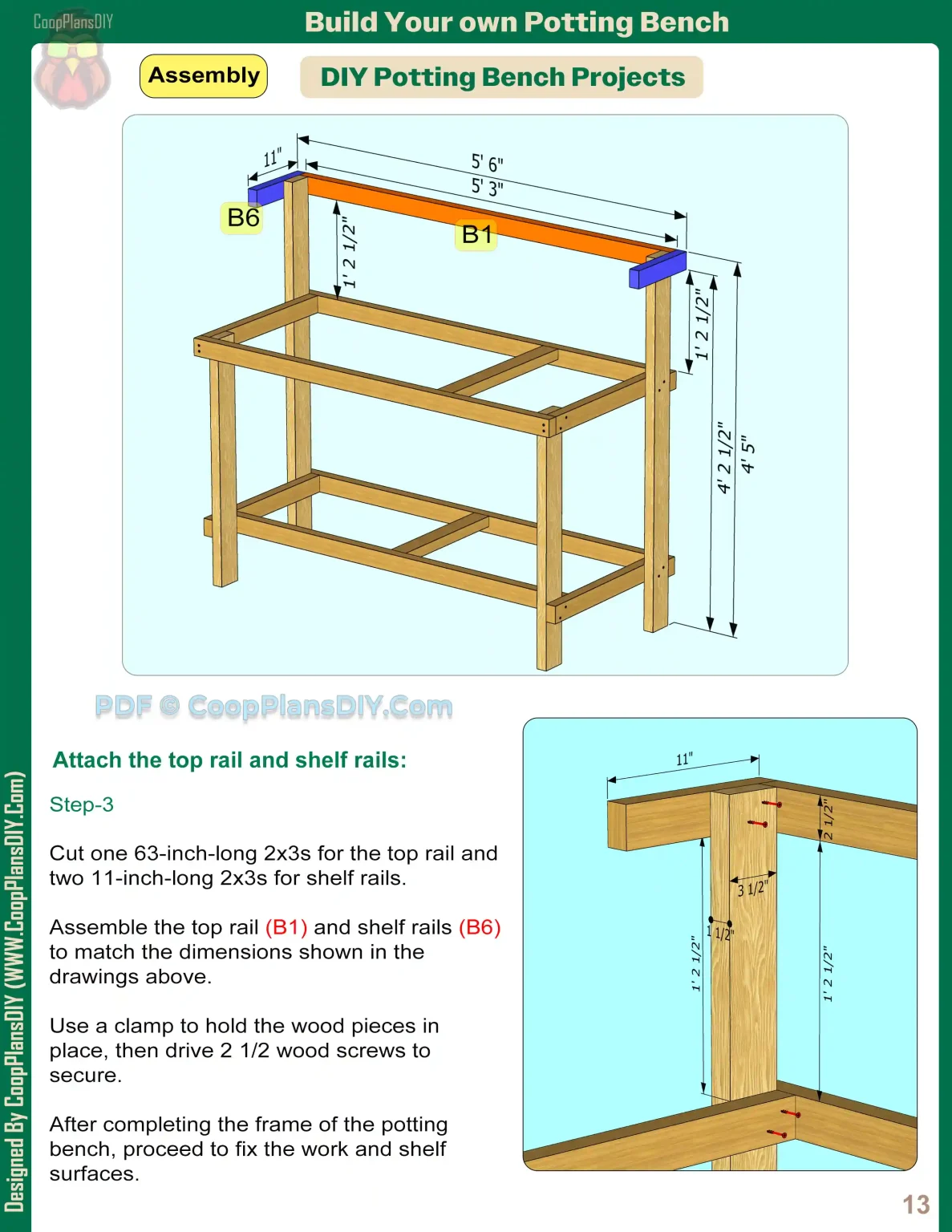 CoopPlansDIY

Build Your own Potting Bench

Assembly

DIY Potting Bench Projects

11"
5' 6"
5' 3"
B6
B1
1' 2 1/2"
1' 2 1/2"
4' 2 1/2"
4' 5"

PDF © CoopPlansDIY.Com

Attach the top rail and shelf rails:

Step-3

Cut one 63-inch-long 2x3s for the top rail and two 11-inch-long 2x3s for shelf rails.

Assemble the top rail (B1) and shelf rails (B6) to match the dimensions shown in the drawings above.

Use a clamp to hold the wood pieces in place, then drive 2 1/2 wood screws to secure.

After completing the frame of the potting bench, proceed to fix the work and shelf surfaces.

11"
2 1/2"
3 1/2"
1 1/2"
1' 2 1/2"
1' 2 1/2"

Designed By CoopPlansDIY (WWW.CoopPlansDIY.Com)

13